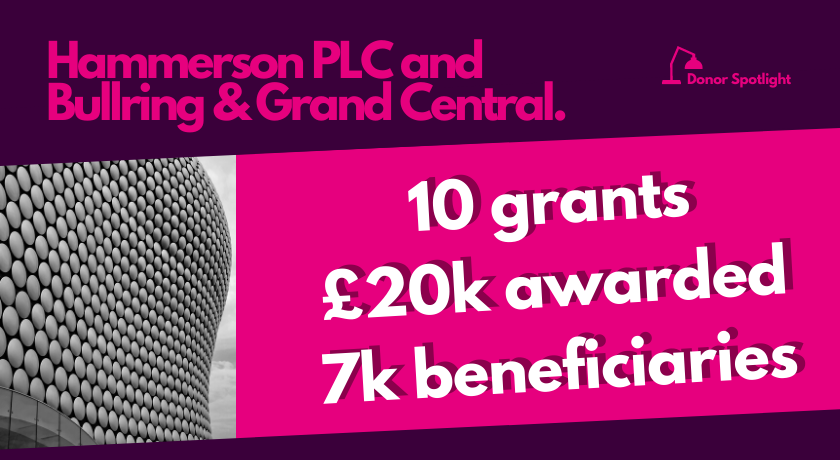 Hammerson PLC and Bullring & Grand Central.

Donor Spotlight

10 grants
£20k awarded
7k beneficiaries